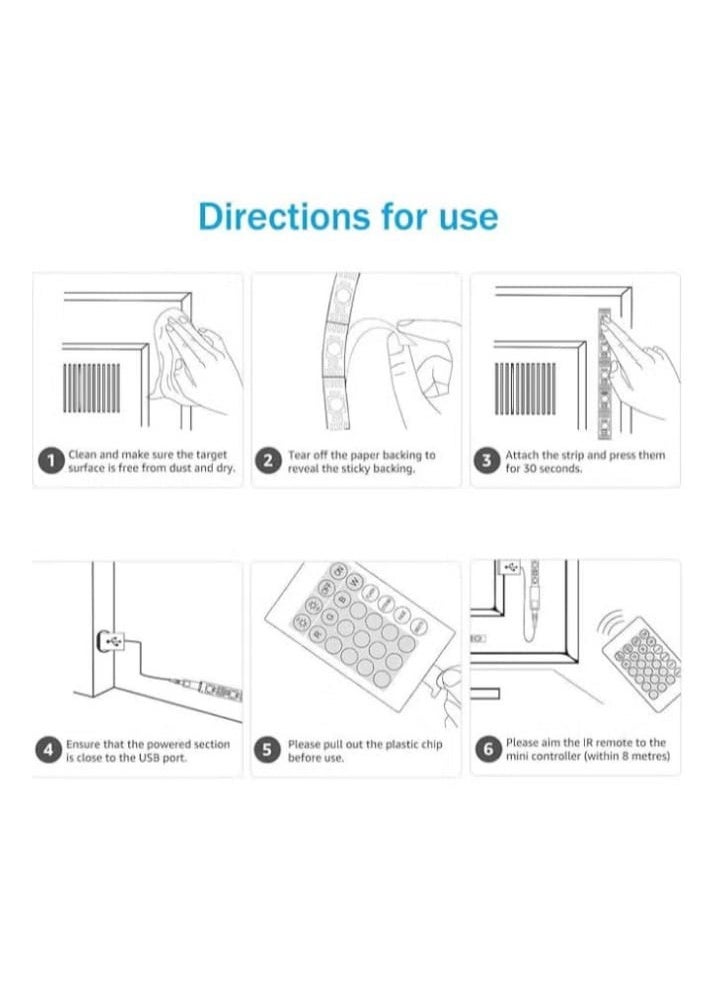 Directions for use

1 Clean and make sure the target surface is free from dust and dry.

2 Tear off the paper backing to reveal the sticky backing.

3 Attach the strip and press them for 30 seconds.

4 Ensure that the powered section is close to the USB port.

5 Please pull out the plastic chip before use.

6 Please aim the IR remote to the mini controller (within 8 metres)